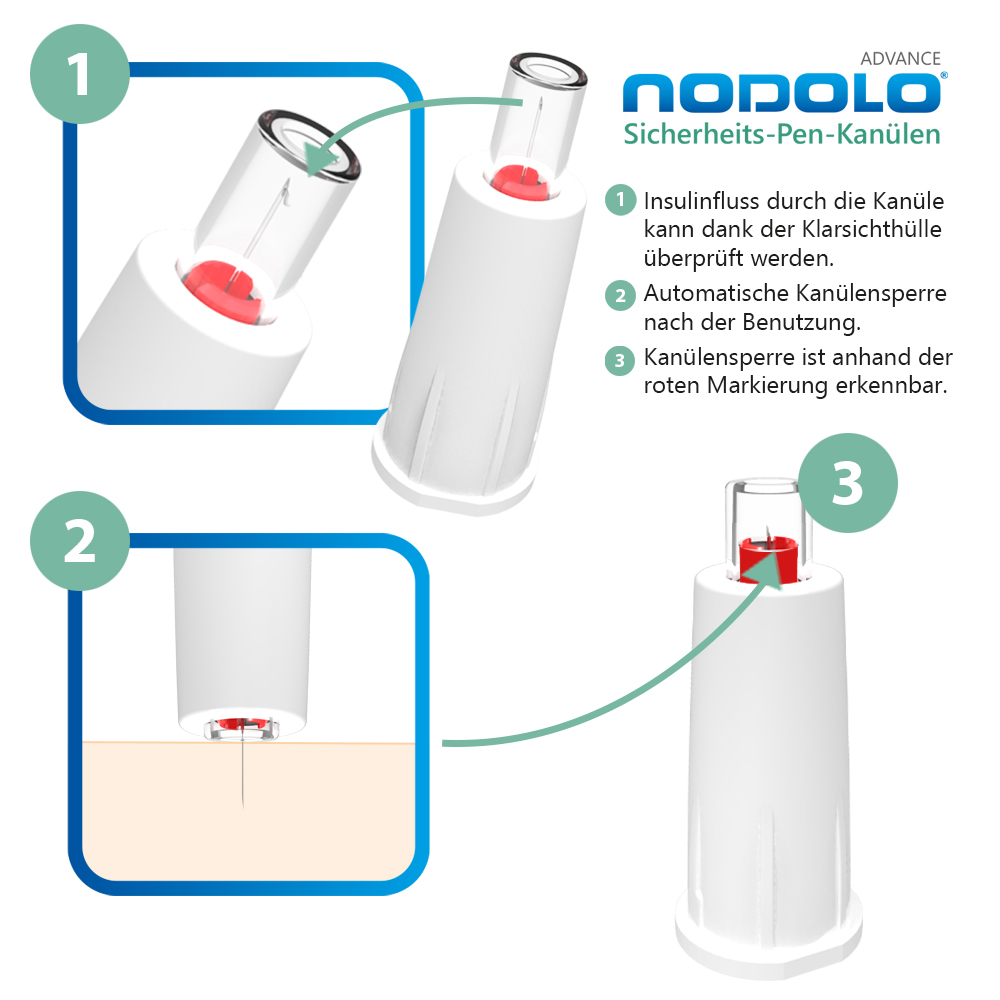 1

ADVANCE
NODOLO®
Sicherheits-Pen-Kanülen

1 Insulinfluss durch die Kanüle kann dank der Klarsichthülle überprüft werden.

2 Automatische Kanülensperre nach der Benutzung.

3 Kanülensperre ist anhand der roten Markierung erkennbar.

2

3